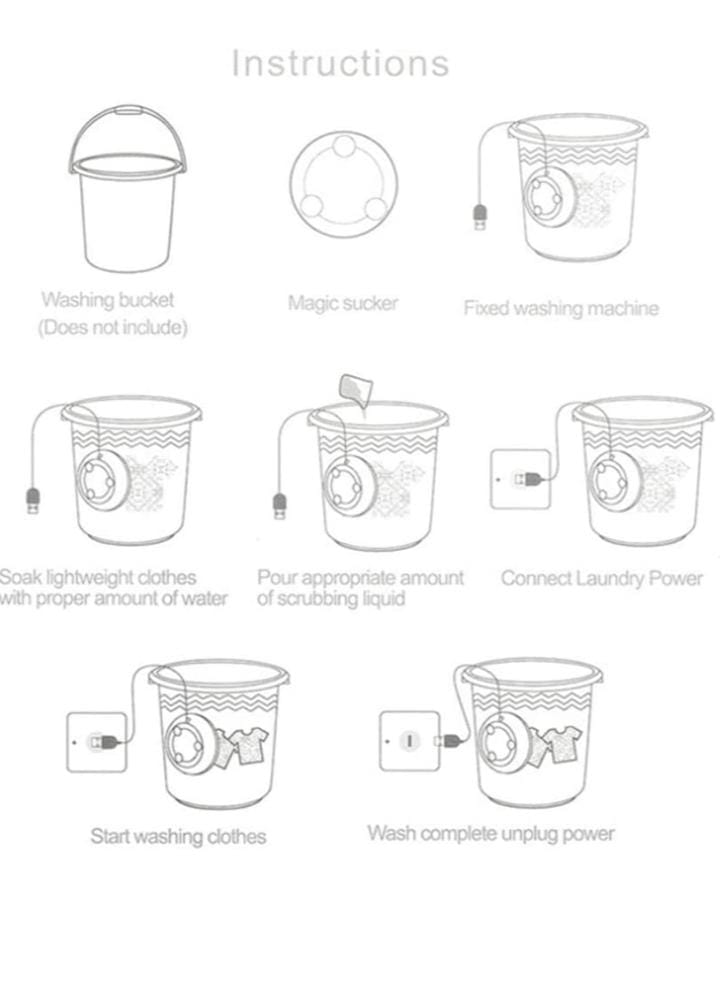 Instructions

Washing bucket
(Does not include)

Magic sucker

Fixed washing machine

Soak lightweight clothes with proper amount of water

Pour appropriate amount of scrubbing liquid

Connect Laundry Power

Start washing clothes

Wash complete unplug power